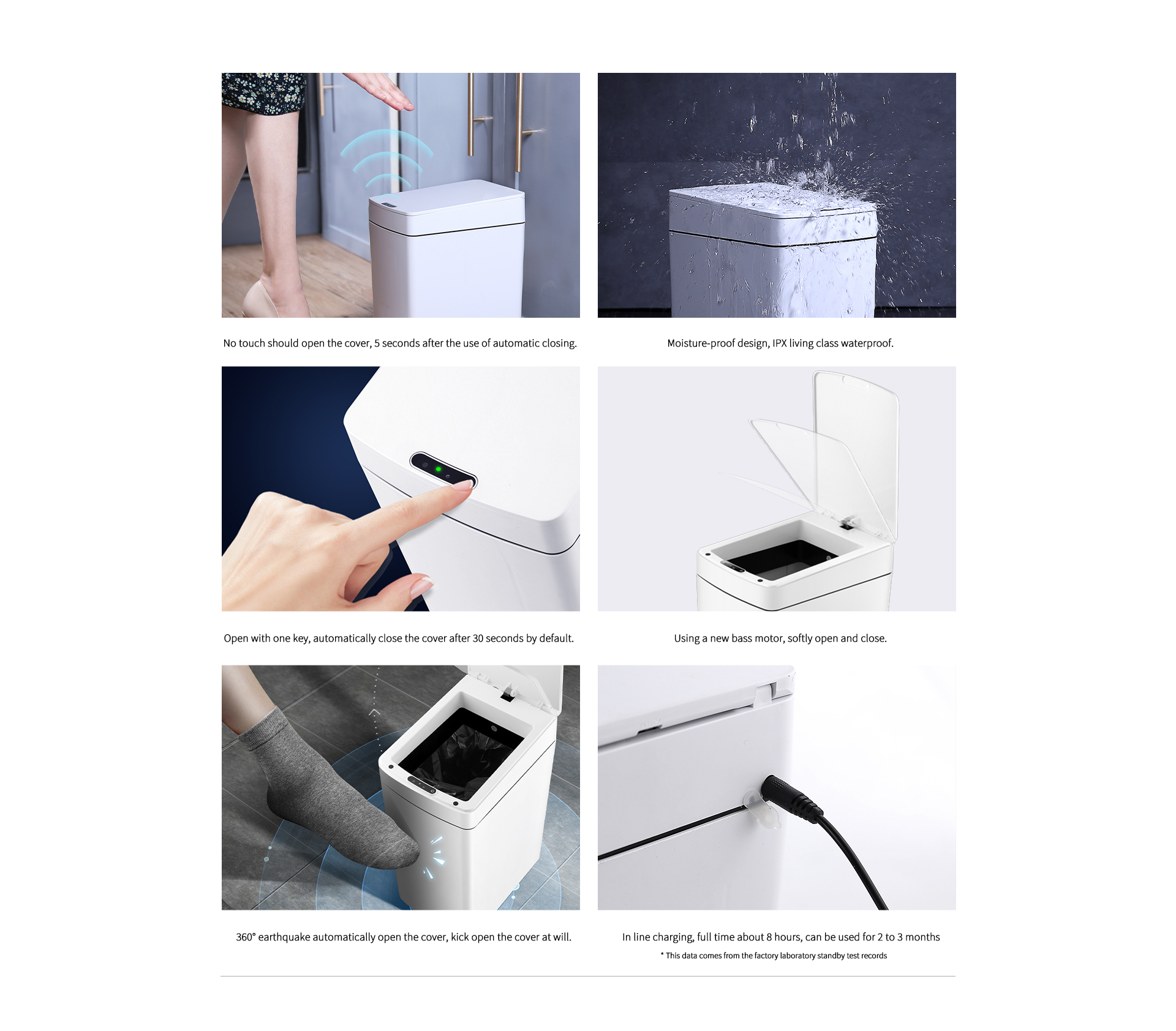 No touch should open the cover, 5 seconds after the use of automatic closing.

Moisture-proof design, IPX living class waterproof.

Open with one key, automatically close the cover after 30 seconds by default.

Using a new bass motor, softly open and close.

360° earthquake automatically open the cover, kick open the cover at will.

In line charging, full time about 8 hours, can be used for 2 to 3 months

* This data comes from the factory laboratory standby test records