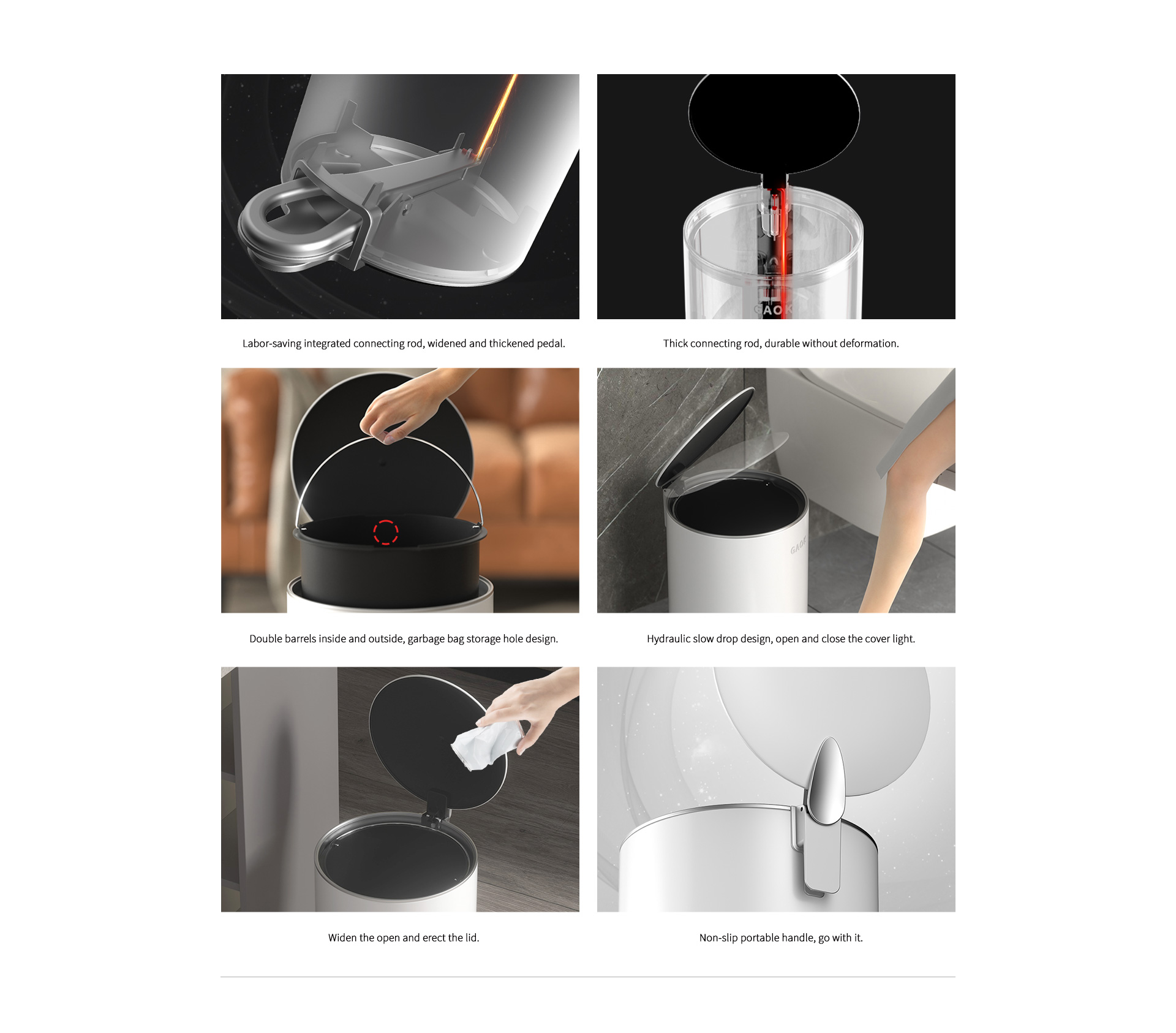 GAOK

Labor-saving integrated connecting rod, widened and thickened pedal.

Thick connecting rod, durable without deformation.

GAOK

Double barrels inside and outside, garbage bag storage hole design.

Hydraulic slow drop design, open and close the cover light.

Widen the open and erect the lid.

Non-slip portable handle, go with it.