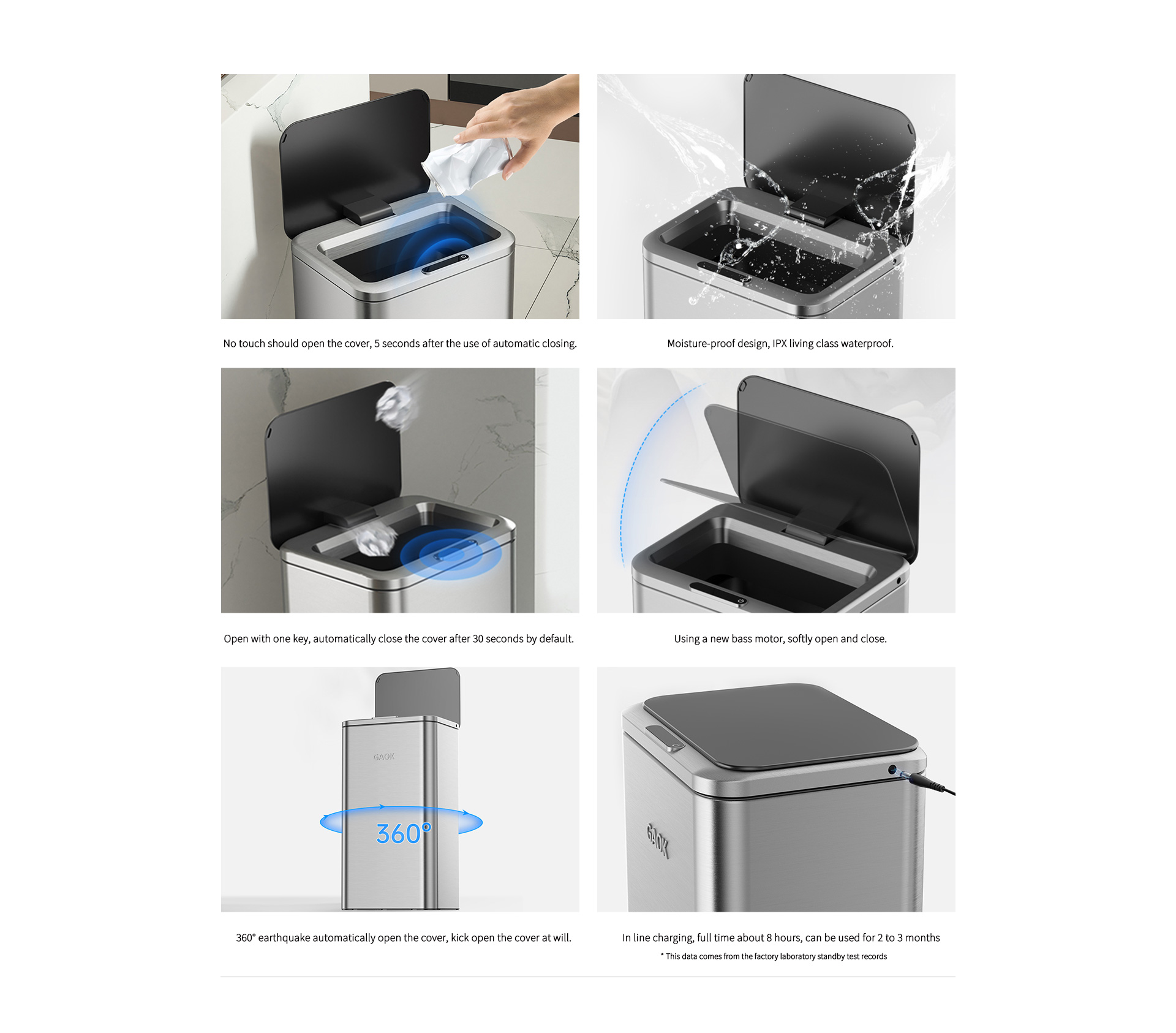 No touch should open the cover, 5 seconds after the use of automatic closing.

Moisture-proof design, IPX living class waterproof.

Open with one key, automatically close the cover after 30 seconds by default.

Using a new bass motor, softly open and close.

GAOK

360°

360° earthquake automatically open the cover, kick open the cover at will.

GAOK

In line charging, full time about 8 hours, can be used for 2 to 3 months

* This data comes from the factory laboratory standby test records